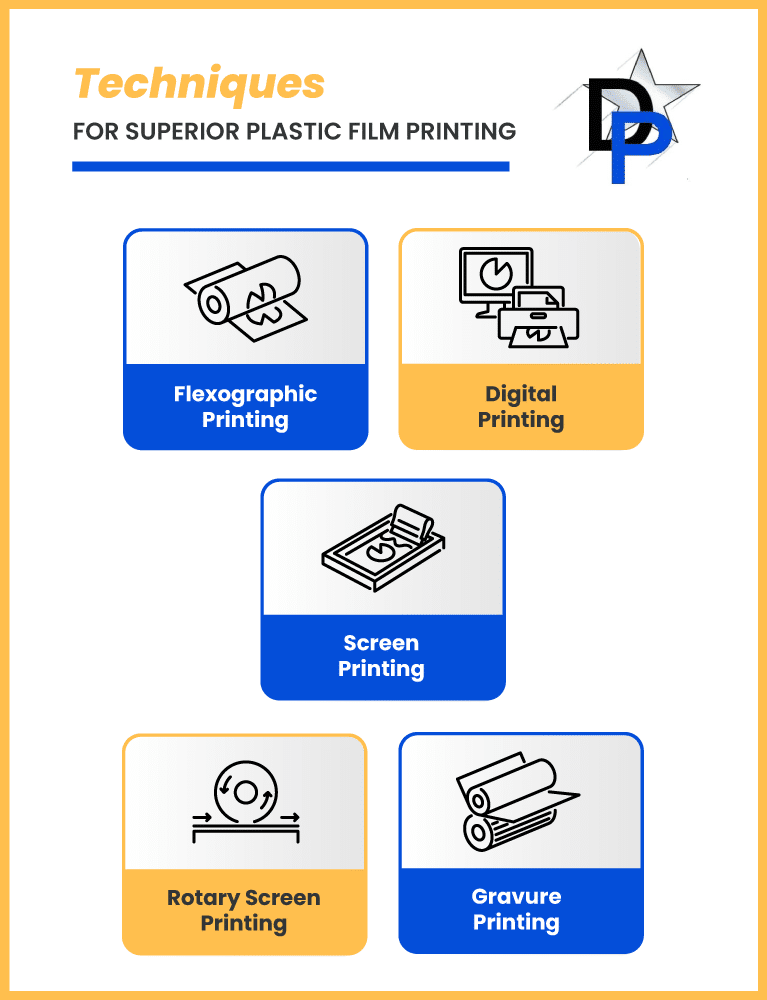 Techniques
FOR SUPERIOR PLASTIC FILM PRINTING

DP

Flexographic Printing

Digital Printing

Screen Printing

Rotary Screen Printing

Gravure Printing