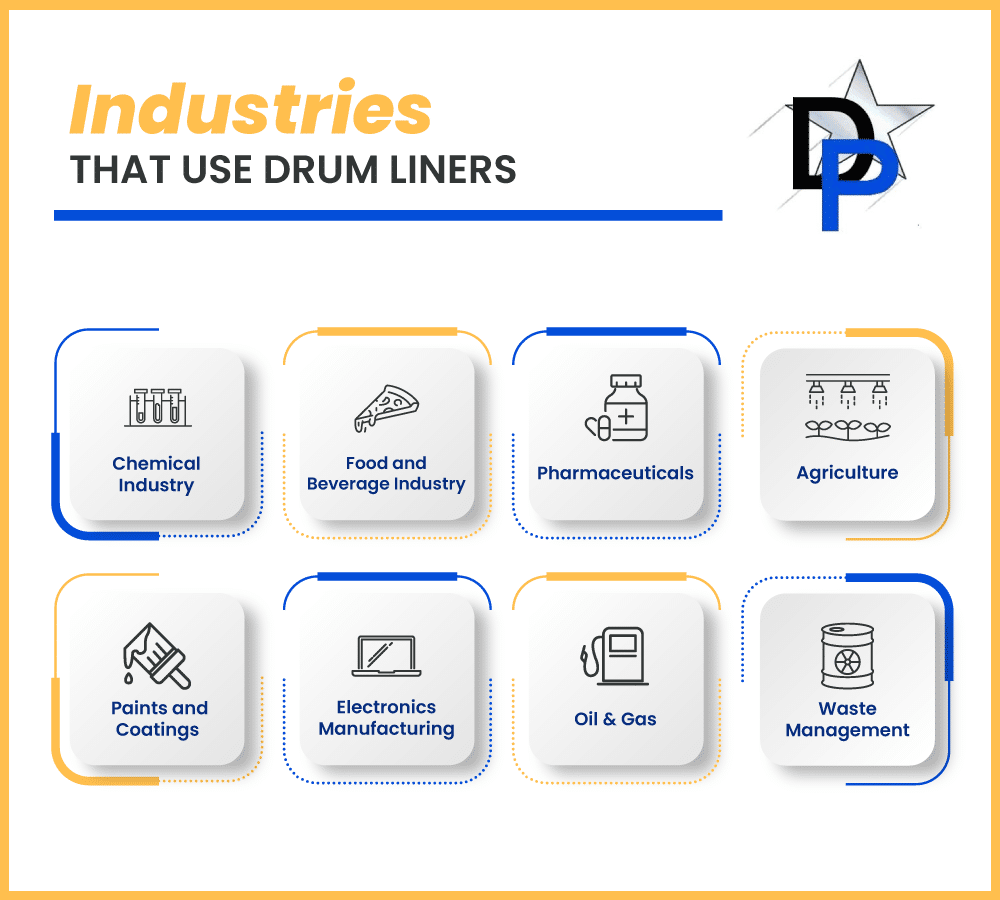 Industries
THAT USE DRUM LINERS

DP

Chemical Industry

Food and Beverage Industry

Pharmaceuticals

Agriculture

Paints and Coatings

Electronics Manufacturing

Oil & Gas

Waste Management