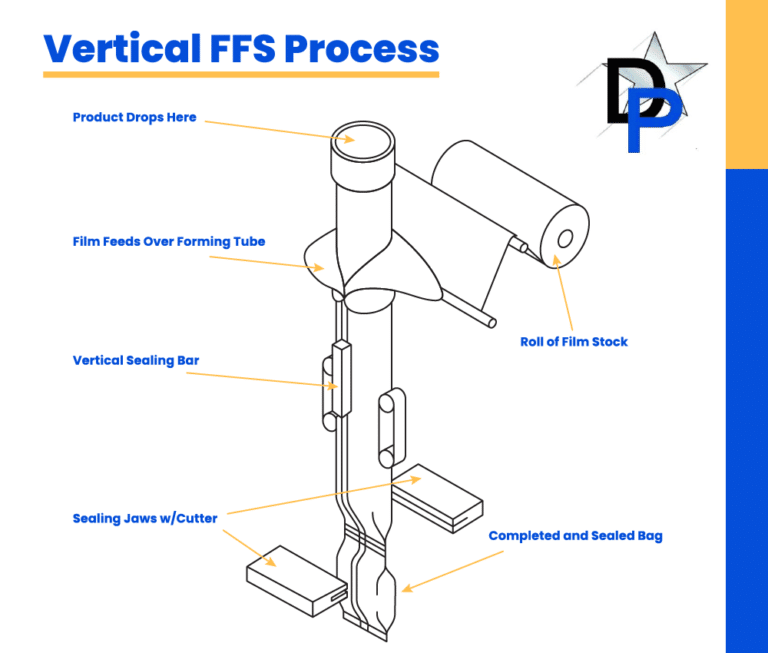 Vertical FFS Process

DP

Product Drops Here

Film Feeds Over Forming Tube

Roll of Film Stock

Vertical Sealing Bar

Sealing Jaws w/Cutter

Completed and Sealed Bag